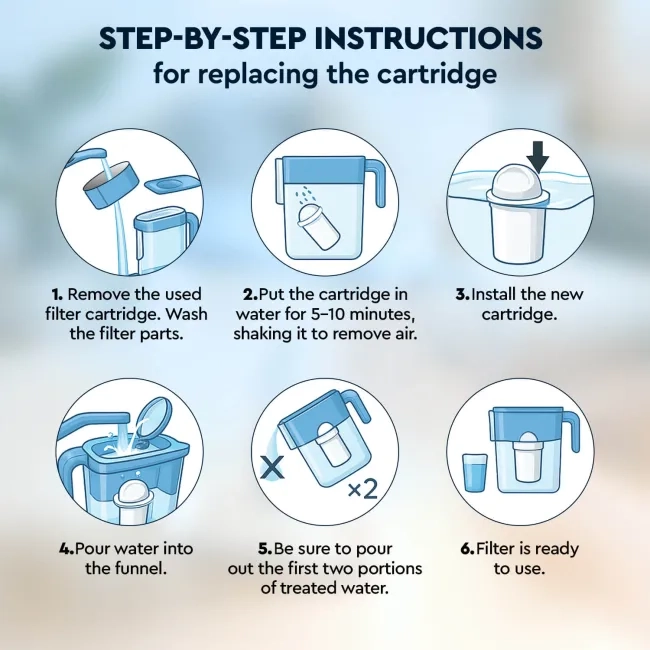 STEP-BY-STEP INSTRUCTIONS
for replacing the cartridge

1. Remove the used filter cartridge. Wash the filter parts.

2.Put the cartridge in water for 5–10 minutes, shaking it to remove air.

3.Install the new cartridge.

X

×2

4.Pour water into the funnel.

5.Be sure to pour out the first two portions of treated water.

6.Filter is ready to use.