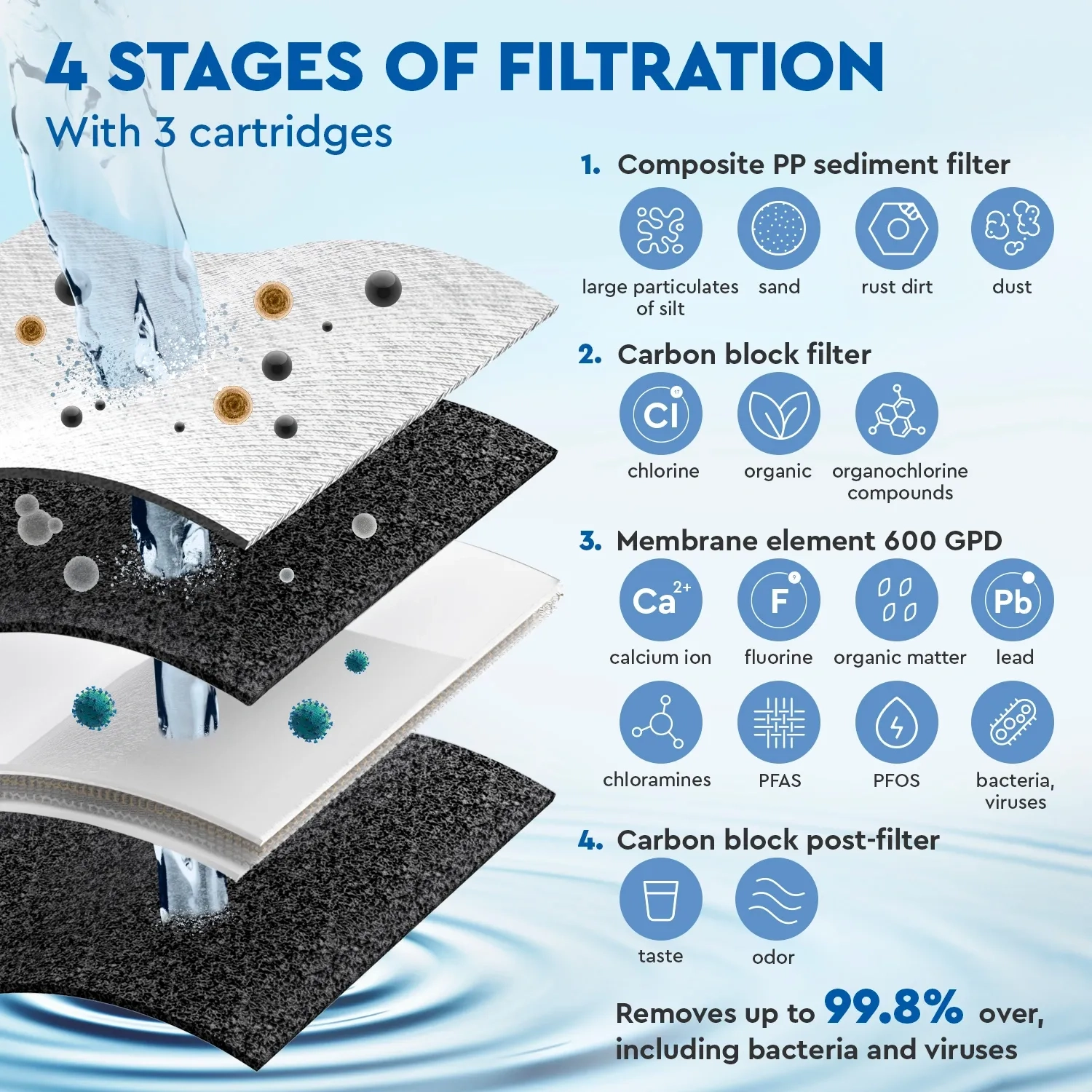 4 STAGES OF FILTRATION
With 3 cartridges

1. Composite PP sediment filter

large particulates of silt
sand
rust dirt
dust

2. Carbon block filter

Cl
chlorine
organic
organochlorine compounds

3. Membrane element 600 GPD

$Ca^{2+}$
calcium ion
F
fluorine
organic matter
Pb
lead
chloramines
PFAS
PFOS
bacteria, viruses

4. Carbon block post-filter

taste
odor

Removes up to 99.8% over, including bacteria and viruses